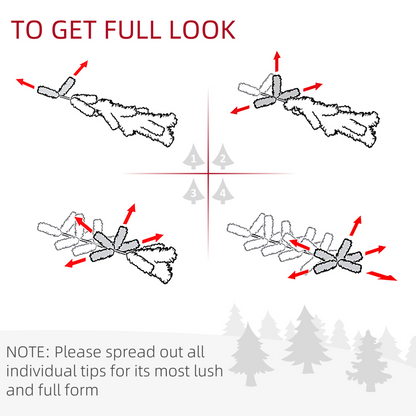 TO GET FULL LOOK

1

2

3

4

NOTE: Please spread out all individual tips for its most lush and full form