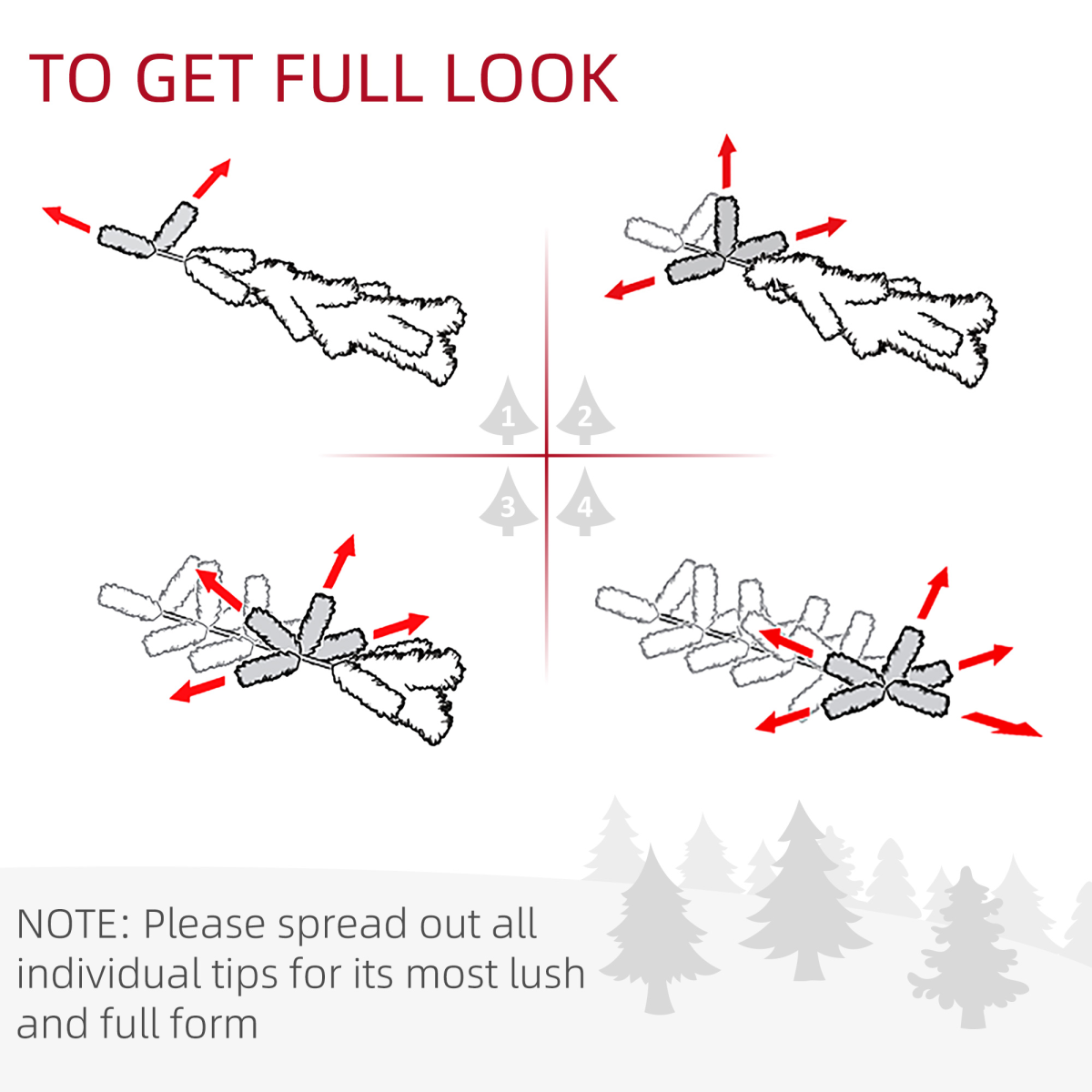 TO GET FULL LOOK

1
2
3
4

NOTE: Please spread out all individual tips for its most lush and full form